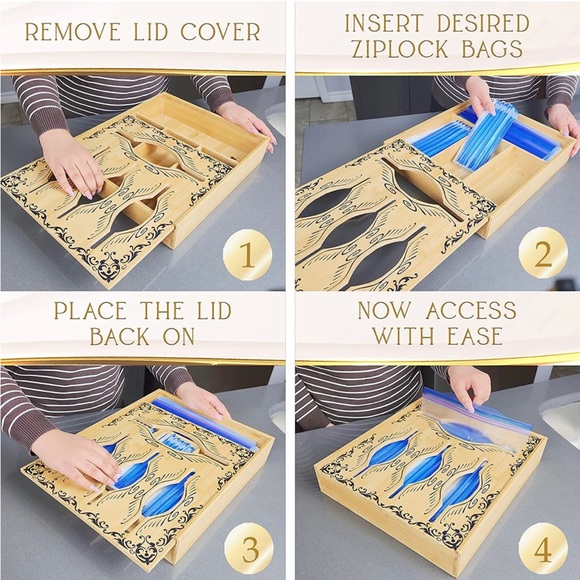 REMOVE LID COVER

1

INSERT DESIRED ZIPLOCK BAGS

2

PLACE THE LID BACK ON

3

NOW ACCESS WITH EASE

4